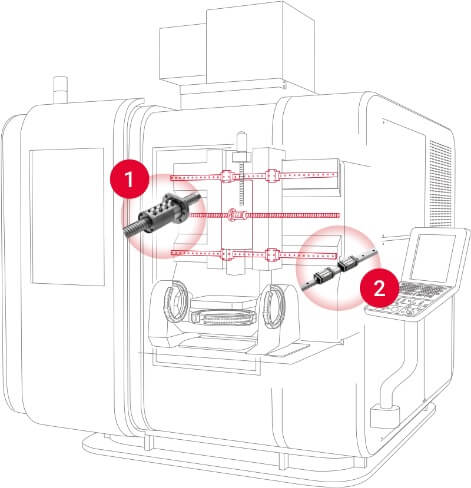 1

2