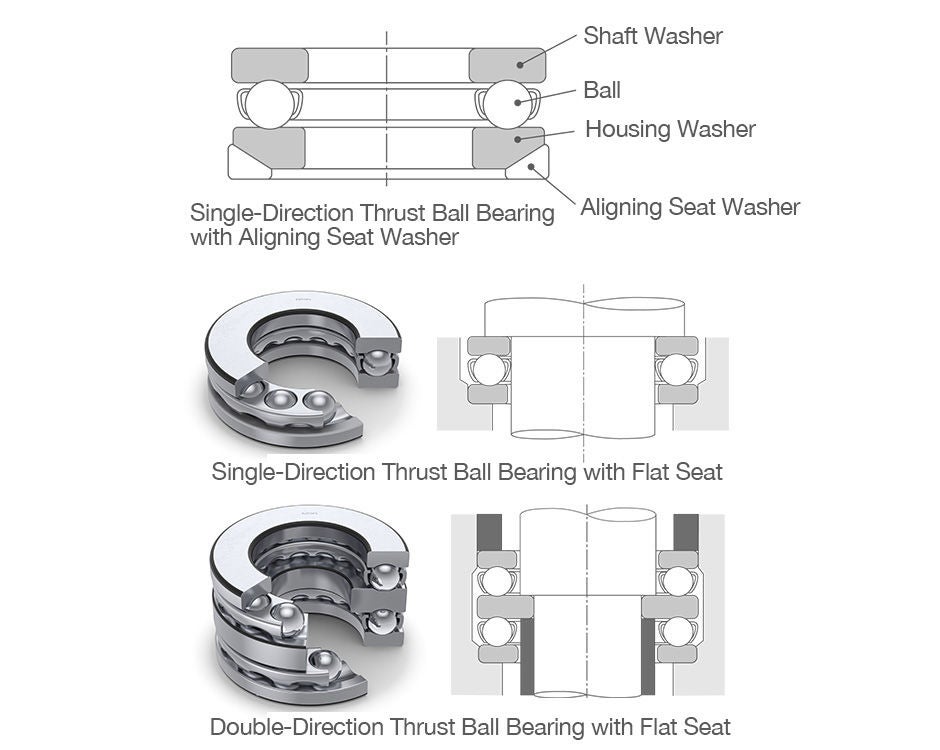 Shaft Washer

Ball

Housing Washer

Aligning Seat Washer

Single-Direction Thrust Ball Bearing with Aligning Seat Washer

Single-Direction Thrust Ball Bearing with Flat Seat

Double-Direction Thrust Ball Bearing with Flat Seat